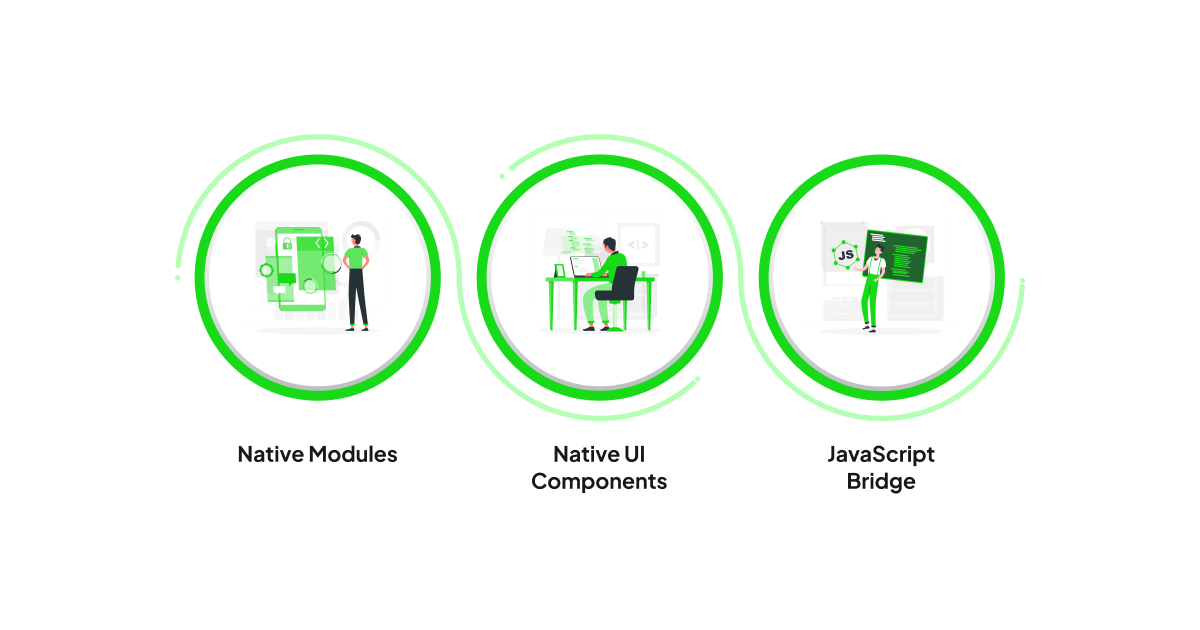 JS

Native Modules

Native UI Components

JavaScript Bridge